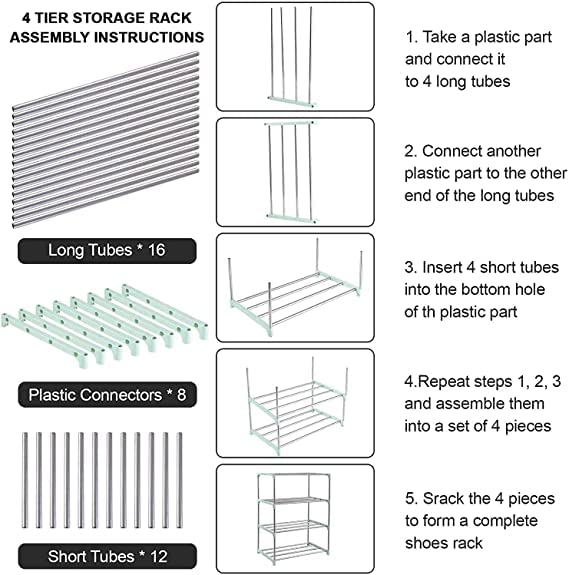 4 TIER STORAGE RACK ASSEMBLY INSTRUCTIONS

Long Tubes * 16

Plastic Connectors * 8

Short Tubes * 12

1. Take a plastic part and connect it to 4 long tubes

2. Connect another plastic part to the other end of the long tubes

3. Insert 4 short tubes into the bottom hole of th plastic part

4.Repeat steps 1, 2, 3 and assemble them into a set of 4 pieces

5. Srack the 4 pieces to form a complete shoes rack